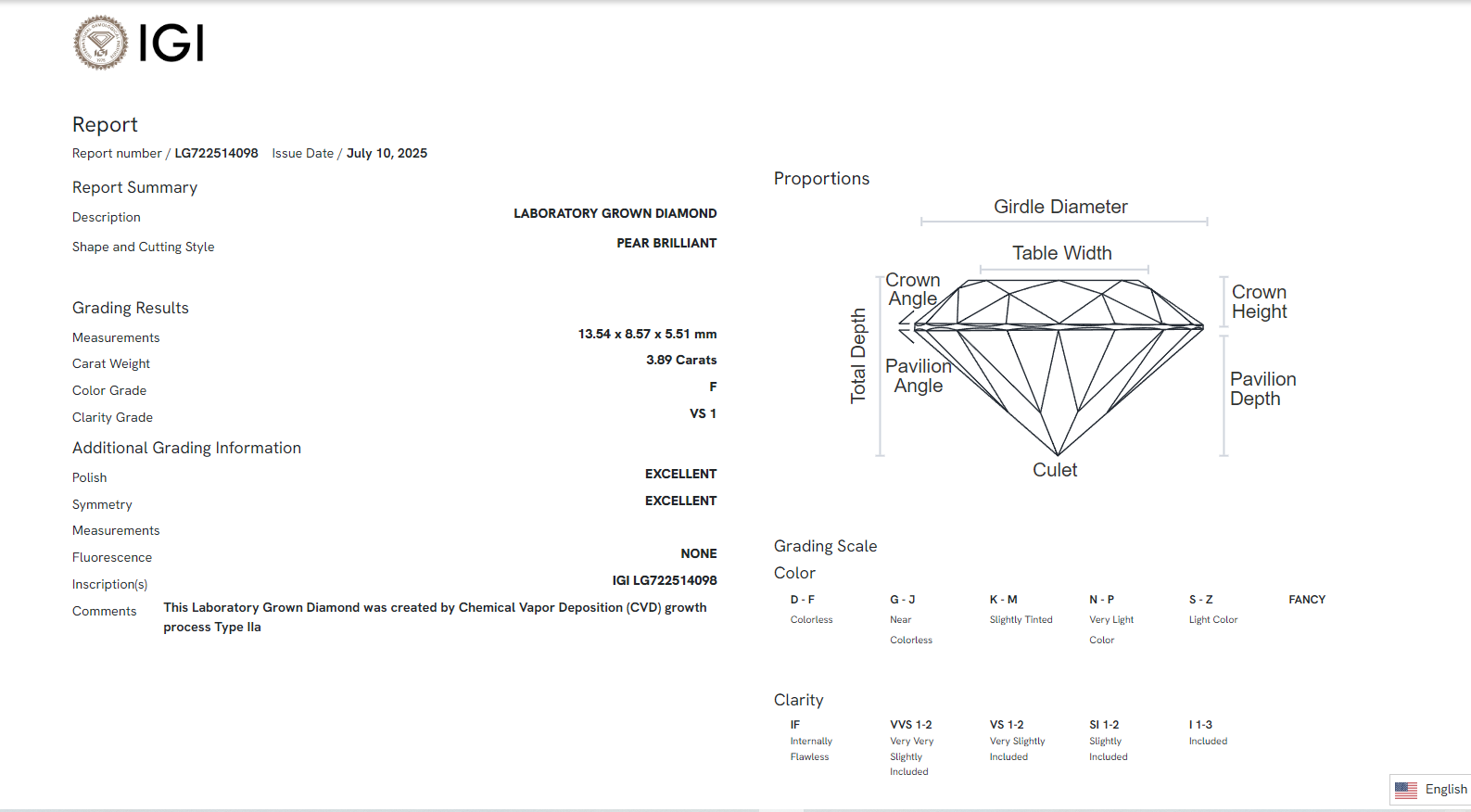 IGI

Report
Report number / LG722514098   Issue Date / July 10, 2025

Report Summary
Description   LABORATORY GROWN DIAMOND
Shape and Cutting Style   PEAR BRILLIANT

Grading Results
Measurements   13.54 x 8.57 x 5.51 mm
Carat Weight   3.89 Carats
Color Grade   F
Clarity Grade   VS 1

Additional Grading Information
Polish   EXCELLENT
Symmetry   EXCELLENT
Measurements
Fluorescence   NONE
Inscription(s)   IGI LG722514098
Comments   This Laboratory Grown Diamond was created by Chemical Vapor Deposition (CVD) growth process Type IIa

Proportions
Girdle Diameter
Table Width
Crown Angle
Total Depth
Pavilion Angle
Crown Height
Pavilion Depth
Culet

Grading Scale
Color
| D - F | G - J | K - M | N - P | S - Z | FANCY |
|---|---|---|---|---|---|
| Colorless | Near Colorless | Slightly Tinted | Very Light Color | Light Color | |

Clarity
| IF | VVS 1-2 | VS 1-2 | SI 1-2 | I 1-3 |
|---|---|---|---|---|
| Internally Flawless | Very Very Slightly Included | Very Slightly Included | Slightly Included | Included |

English