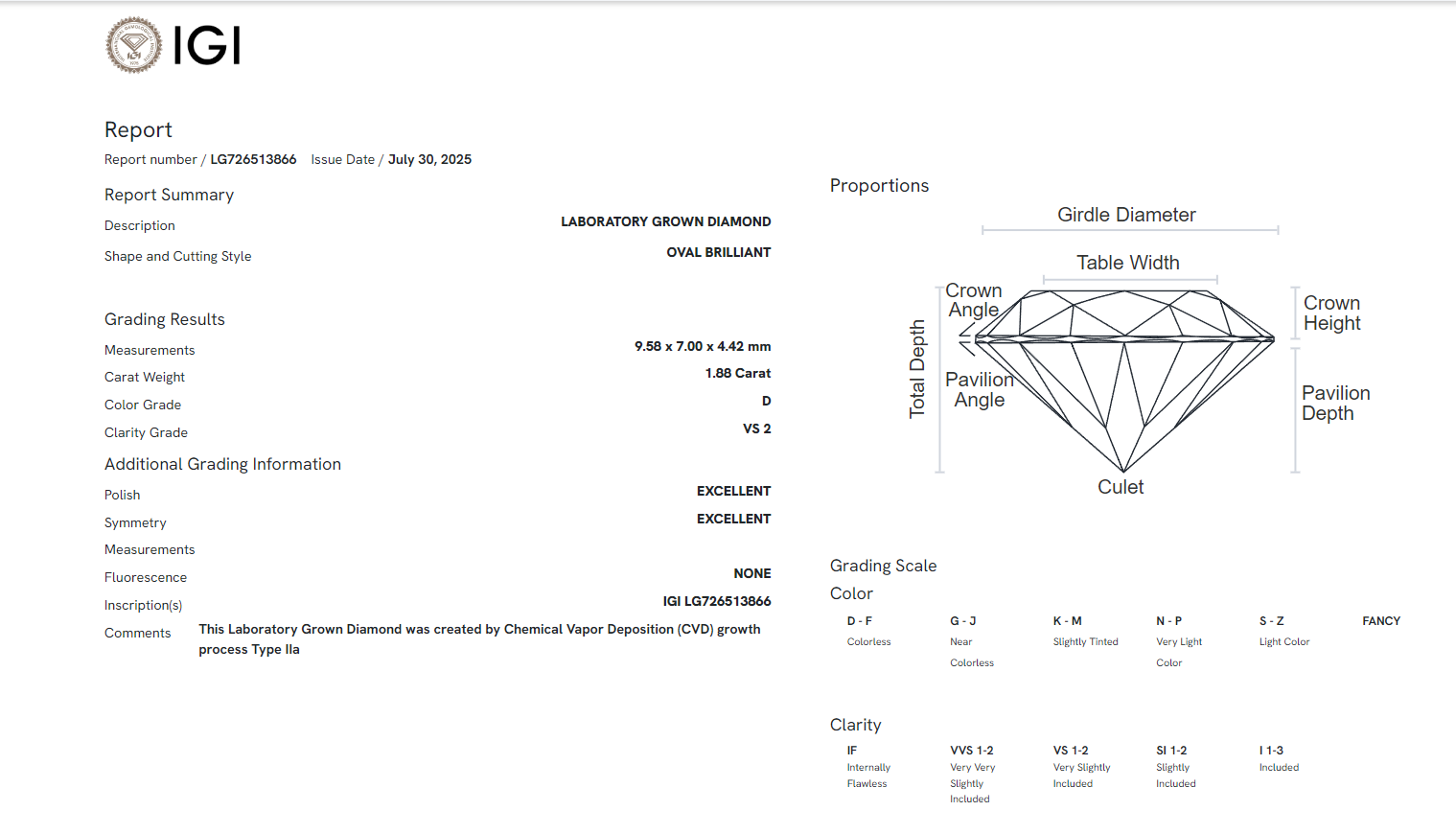 IGI

Report
Report number / LG726513866 Issue Date / July 30, 2025

Report Summary

Description LABORATORY GROWN DIAMOND

Shape and Cutting Style OVAL BRILLIANT

Grading Results

Measurements 9.58 x 7.00 x 4.42 mm

Carat Weight 1.88 Carat

Color Grade D

Clarity Grade VS 2

Additional Grading Information

Polish EXCELLENT

Symmetry EXCELLENT

Measurements

Fluorescence NONE

Inscription(s) IGI LG726513866

Comments This Laboratory Grown Diamond was created by Chemical Vapor Deposition (CVD) growth process Type IIa

Proportions

Girdle Diameter

Table Width

Crown Angle

Crown Height

Total Depth

Pavilion Angle

Pavilion Depth

Culet

Grading Scale

Color

| D - F | G - J | K - M | N - P | S - Z | FANCY |
|---|---|---|---|---|---|
| Colorless | Near Colorless | Slightly Tinted | Very Light Color | Light Color | |

Clarity

| IF | VVS 1-2 | VS 1-2 | SI 1-2 | I 1-3 |
|---|---|---|---|---|
| Internally Flawless | Very Very Slightly Included | Very Slightly Included | Slightly Included | Included |