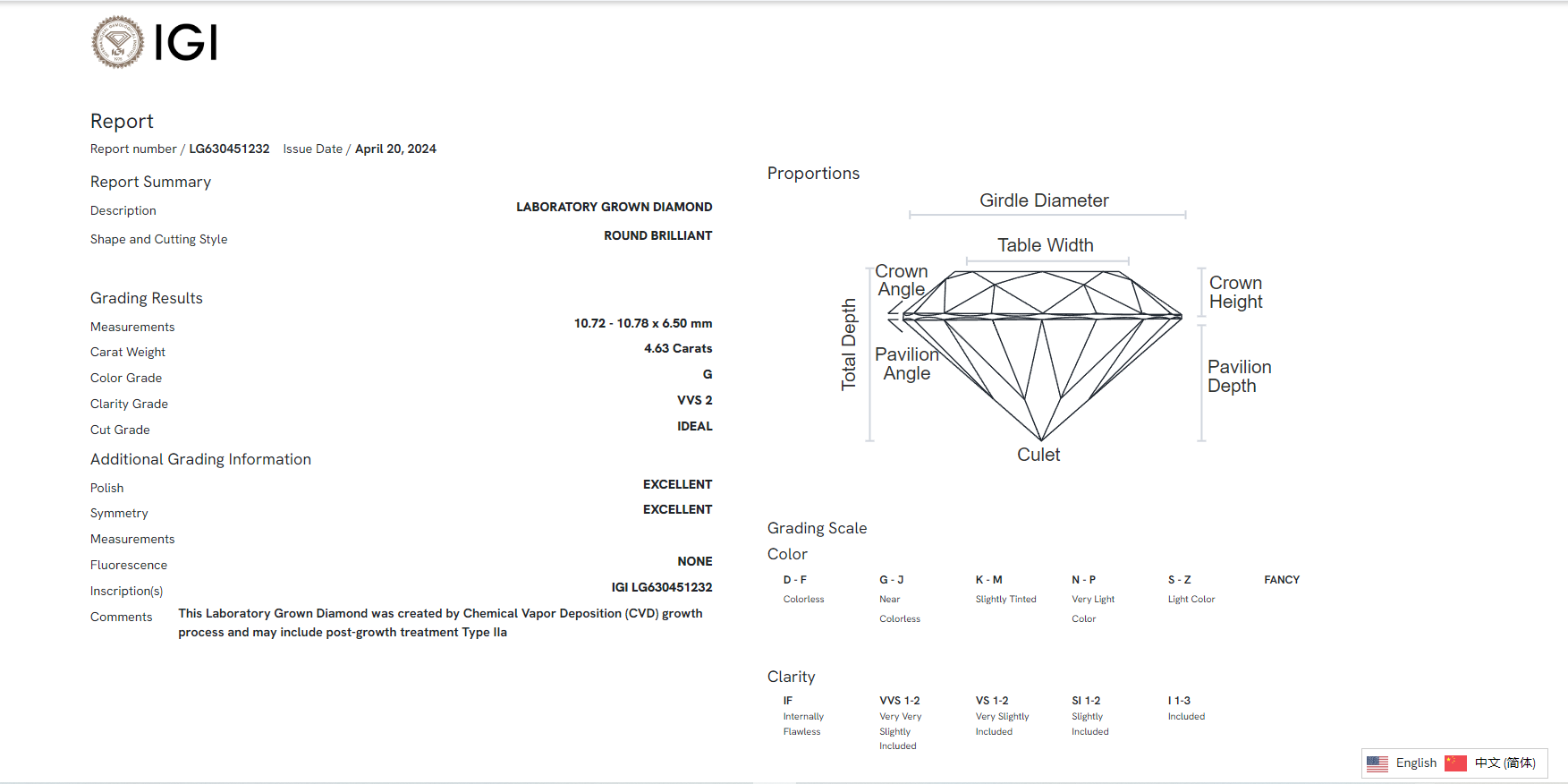 IGI

Report

Report number / LG630451232 Issue Date / April 20, 2024

Report Summary

Description LABORATORY GROWN DIAMOND

Shape and Cutting Style ROUND BRILLIANT

Grading Results

Measurements 10.72 - 10.78 x 6.50 mm

Carat Weight 4.63 Carats

Color Grade G

Clarity Grade VVS 2

Cut Grade IDEAL

Additional Grading Information

Polish EXCELLENT

Symmetry EXCELLENT

Measurements

Fluorescence NONE

Inscription(s) IGI LG630451232

Comments This Laboratory Grown Diamond was created by Chemical Vapor Deposition (CVD) growth process and may include post-growth treatment Type IIa

Proportions

Girdle Diameter

Table Width

Crown Angle

Crown Height

Total Depth

Pavilion Angle

Pavilion Depth

Culet

Grading Scale

Color

| D - F | G - J | K - M | N - P | S - Z | FANCY |
|---|---|---|---|---|---|
| Colorless | Near Colorless | Slightly Tinted | Very Light Color | Light Color | |

Clarity

| IF | VVS 1-2 | VS 1-2 | SI 1-2 | I 1-3 |
|---|---|---|---|---|
| Internally Flawless | Very Very Slightly Included | Very Slightly Included | Slightly Included | Included |

English 中文 (简体)