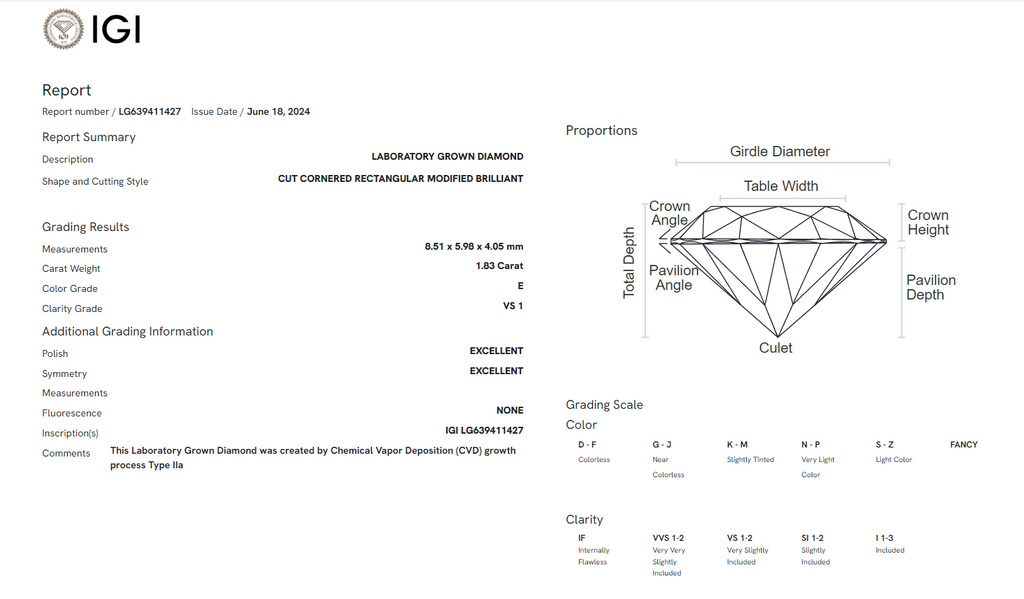 IGI

Report
Report number / LG639411427 Issue Date / June 18, 2024

Report Summary
Description LABORATORY GROWN DIAMOND
Shape and Cutting Style CUT CORNERED RECTANGULAR MODIFIED BRILLIANT

Grading Results
Measurements 8.51 x 5.98 x 4.05 mm
Carat Weight 1.83 Carat
Color Grade E
Clarity Grade VS 1

Additional Grading Information
Polish EXCELLENT
Symmetry EXCELLENT
Measurements
Fluorescence NONE
Inscription(s) IGI LG639411427
Comments This Laboratory Grown Diamond was created by Chemical Vapor Deposition (CVD) growth process Type IIa

Proportions
Girdle Diameter
Table Width
Crown Angle
Crown Height
Total Depth
Pavilion Angle
Pavilion Depth
Culet

Grading Scale
Color

| D - F | G - J | K - M | N - P | S - Z | FANCY |
|---|---|---|---|---|---|
| Colorless | Near Colorless | Slightly Tinted | Very Light Color | Light Color | |

Clarity

| IF | VVS 1-2 | VS 1-2 | SI 1-2 | I 1-3 |
|---|---|---|---|---|
| Internally Flawless | Very Very Slightly Included | Very Slightly Included | Slightly Included | Included |