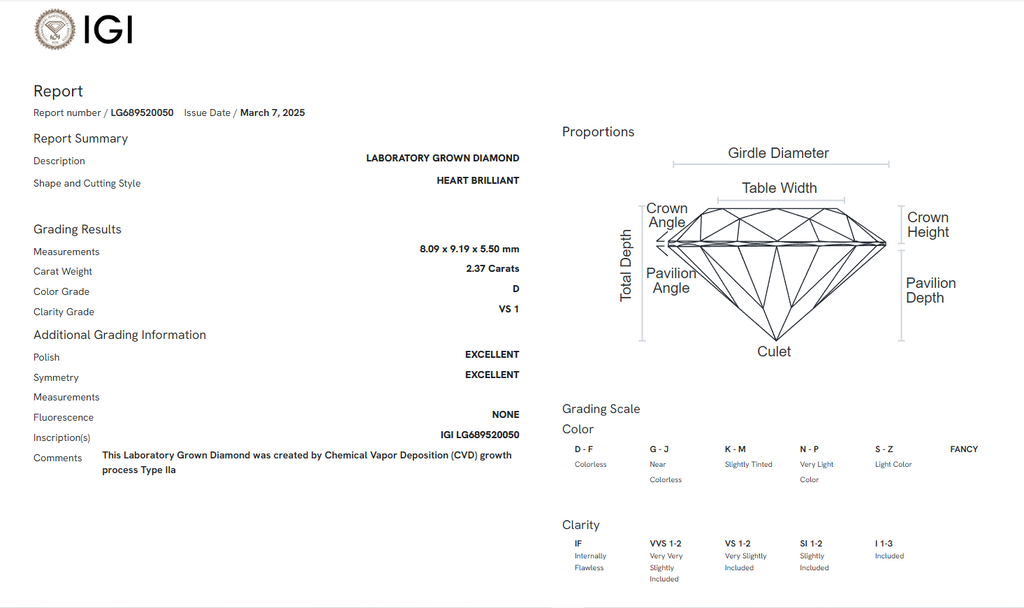 IGI

Report
Report number / LG689520050 Issue Date / March 7, 2025

Report Summary
Description LABORATORY GROWN DIAMOND
Shape and Cutting Style HEART BRILLIANT

Grading Results
Measurements 8.09 x 9.19 x 5.50 mm
Carat Weight 2.37 Carats
Color Grade D
Clarity Grade VS 1

Additional Grading Information
Polish EXCELLENT
Symmetry EXCELLENT
Measurements
Fluorescence NONE
Inscription(s) IGI LG689520050
Comments This Laboratory Grown Diamond was created by Chemical Vapor Deposition (CVD) growth process Type IIa

Proportions
Girdle Diameter
Table Width
Crown Angle
Crown Height
Total Depth
Pavilion Angle
Pavilion Depth
Culet

Grading Scale
Color

| D - F | G - J | K - M | N - P | S - Z | FANCY |
|---|---|---|---|---|---|
| Colorless | Near Colorless | Slightly Tinted | Very Light Color | Light Color | |

Clarity

| IF | VVS 1-2 | VS 1-2 | SI 1-2 | I 1-3 |
|---|---|---|---|---|
| Internally Flawless | Very Very Slightly Included | Very Slightly Included | Slightly Included | Included |