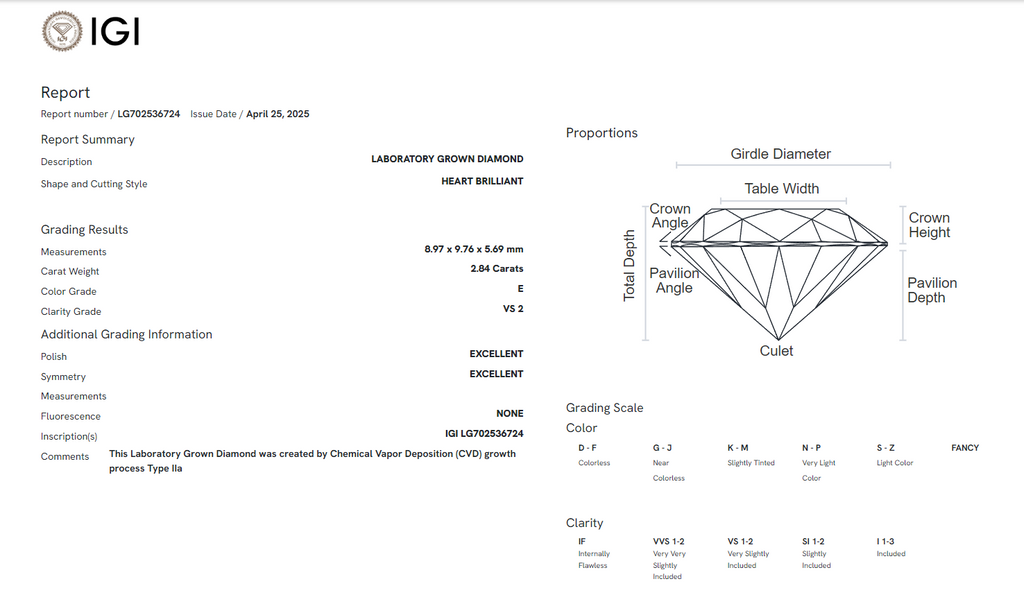 IGI

Report

Report number / LG702536724 Issue Date / April 25, 2025

Report Summary

Description LABORATORY GROWN DIAMOND

Shape and Cutting Style HEART BRILLIANT

Grading Results

Measurements 8.97 x 9.76 x 5.69 mm

Carat Weight 2.84 Carats

Color Grade E

Clarity Grade VS 2

Additional Grading Information

Polish EXCELLENT

Symmetry EXCELLENT

Measurements

Fluorescence NONE

Inscription(s) IGI LG702536724

Comments This Laboratory Grown Diamond was created by Chemical Vapor Deposition (CVD) growth process Type IIa

Proportions

Girdle Diameter

Table Width

Crown Angle

Crown Height

Total Depth

Pavilion Angle

Pavilion Depth

Culet

Grading Scale

Color

| D - F | G - J | K - M | N - P | S - Z | FANCY |
|---|---|---|---|---|---|
| Colorless | Near Colorless | Slightly Tinted | Very Light Color | Light Color | |

Clarity

| IF | VVS 1-2 | VS 1-2 | SI 1-2 | I 1-3 |
|---|---|---|---|---|
| Internally Flawless | Very Very Slightly Included | Very Slightly Included | Slightly Included | Included |