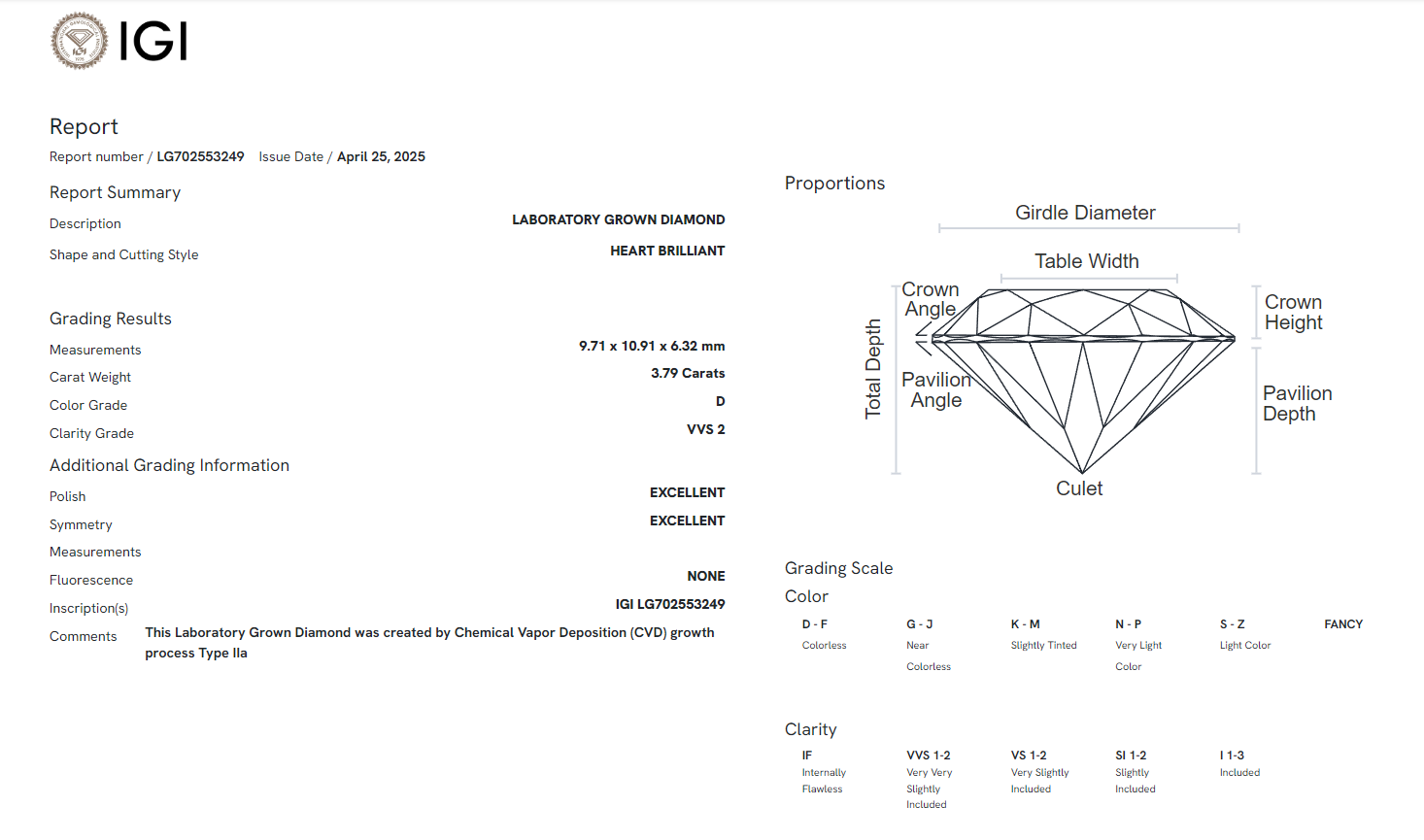 IGI

Report

Report number / LG702553249 Issue Date / April 25, 2025

Report Summary

Description LABORATORY GROWN DIAMOND

Shape and Cutting Style HEART BRILLIANT

Grading Results

Measurements 9.71 x 10.91 x 6.32 mm

Carat Weight 3.79 Carats

Color Grade D

Clarity Grade VVS 2

Additional Grading Information

Polish EXCELLENT

Symmetry EXCELLENT

Measurements

Fluorescence NONE

Inscription(s) IGI LG702553249

Comments This Laboratory Grown Diamond was created by Chemical Vapor Deposition (CVD) growth process Type IIa

Proportions

Girdle Diameter

Table Width

Crown Angle

Total Depth

Pavilion Angle

Crown Height

Pavilion Depth

Culet

Grading Scale

Color

| D - F | G - J | K - M | N - P | S - Z | FANCY |
|---|---|---|---|---|---|
| Colorless | Near Colorless | Slightly Tinted | Very Light Color | Light Color | |

Clarity

| IF | VVS 1-2 | VS 1-2 | SI 1-2 | I 1-3 |
|---|---|---|---|---|
| Internally Flawless | Very Very Slightly Included | Very Slightly Included | Slightly Included | Included |