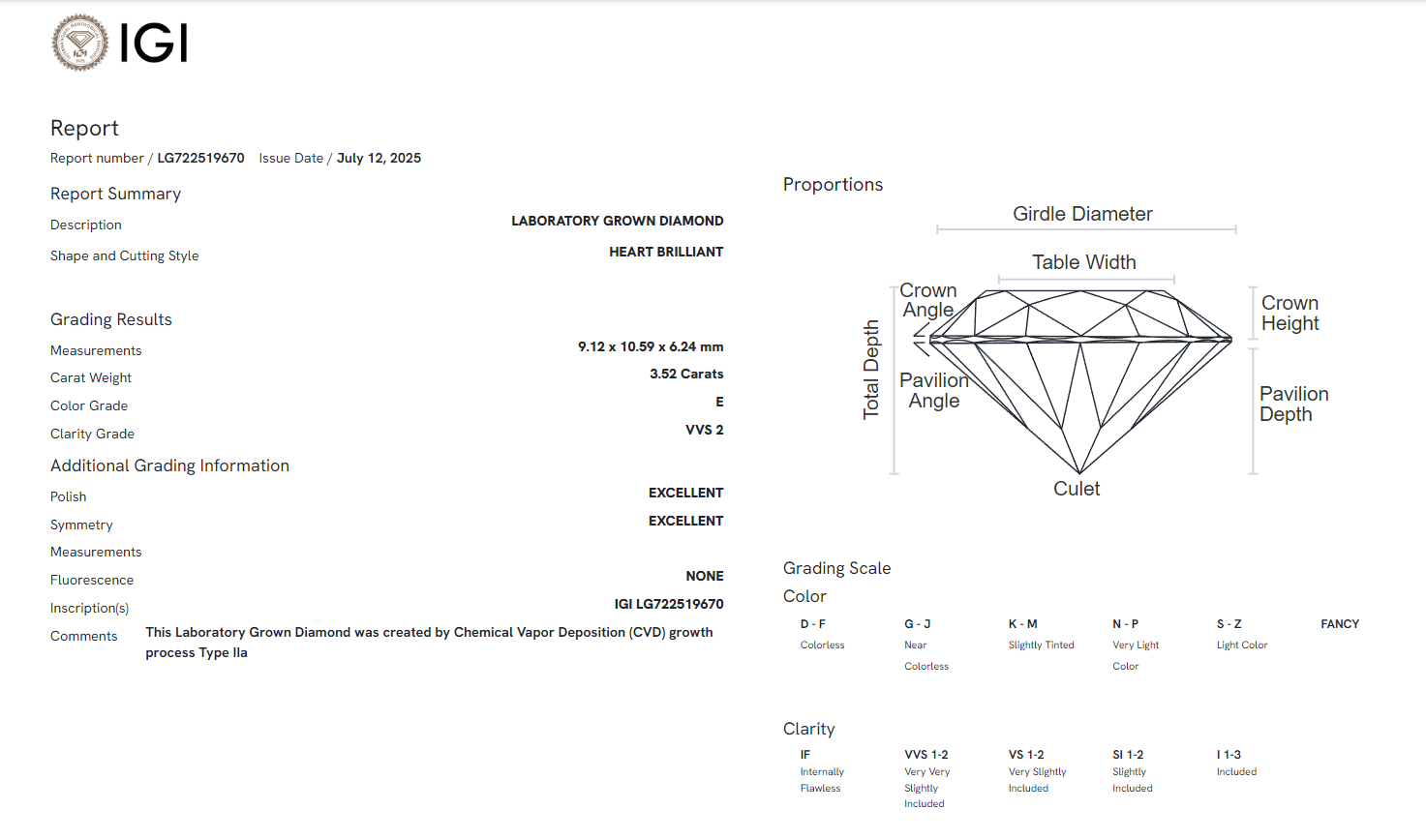 IGI

Report

Report number / LG722519670 Issue Date / July 12, 2025

Report Summary

Description LABORATORY GROWN DIAMOND

Shape and Cutting Style HEART BRILLIANT

Grading Results

Measurements 9.12 x 10.59 x 6.24 mm

Carat Weight 3.52 Carats

Color Grade E

Clarity Grade VVS 2

Additional Grading Information

Polish EXCELLENT

Symmetry EXCELLENT

Measurements

Fluorescence NONE

Inscription(s) IGI LG722519670

Comments This Laboratory Grown Diamond was created by Chemical Vapor Deposition (CVD) growth process Type IIa

Proportions

Girdle Diameter

Table Width

Crown Angle

Crown Height

Total Depth

Pavilion Angle

Pavilion Depth

Culet

Grading Scale

Color

| D - F | G - J | K - M | N - P | S - Z | FANCY |
|---|---|---|---|---|---|
| Colorless | Near Colorless | Slightly Tinted | Very Light Color | Light Color | |

Clarity

| IF | VVS 1-2 | VS 1-2 | SI 1-2 | I 1-3 |
|---|---|---|---|---|
| Internally Flawless | Very Very Slightly Included | Very Slightly Included | Slightly Included | Included |